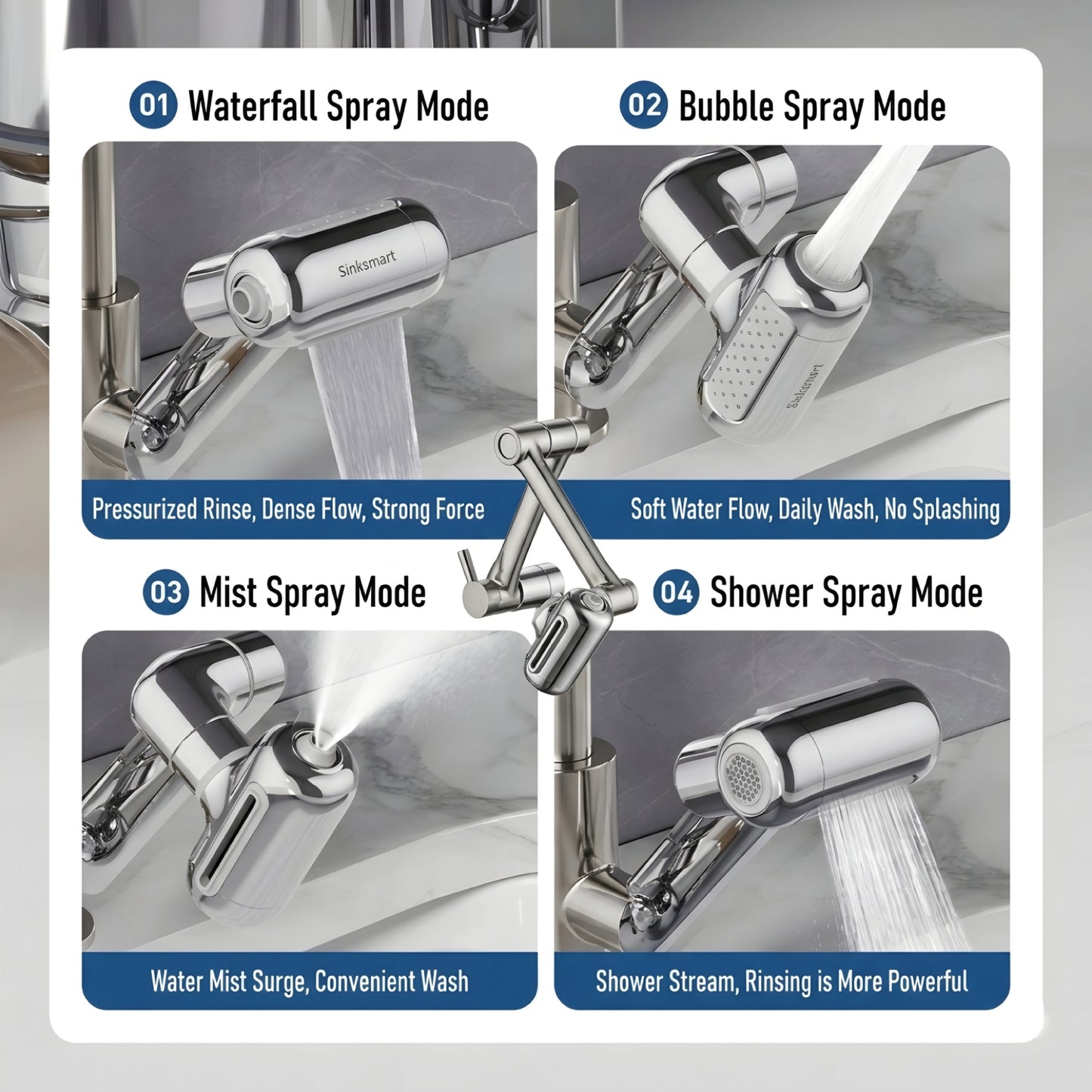 01 Waterfall Spray Mode

Sinksmart

Pressurized Rinse, Dense Flow, Strong Force

02 Bubble Spray Mode

Sinksmart

Soft Water Flow, Daily Wash, No Splashing

03 Mist Spray Mode

Water Mist Surge, Convenient Wash

04 Shower Spray Mode

Shower Stream, Rinsing is More Powerful