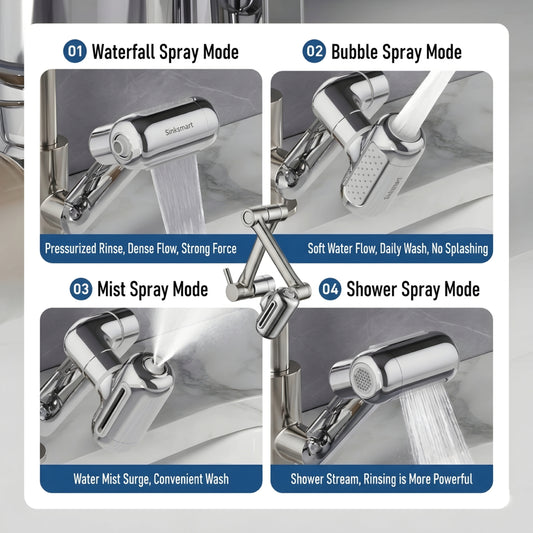 01 Waterfall Spray Mode

Sinksmart

Pressurized Rinse, Dense Flow, Strong Force

02 Bubble Spray Mode

Sinksmart

Soft Water Flow, Daily Wash, No Splashing

03 Mist Spray Mode

Water Mist Surge, Convenient Wash

04 Shower Spray Mode

Shower Stream, Rinsing is More Powerful